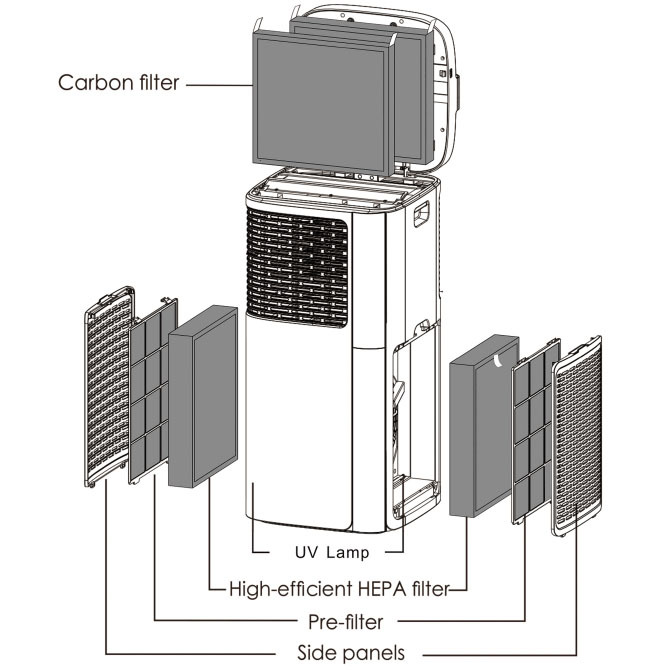 Carbon filter

UV Lamp

High-efficient HEPA filter

Pre-filter

Side panels